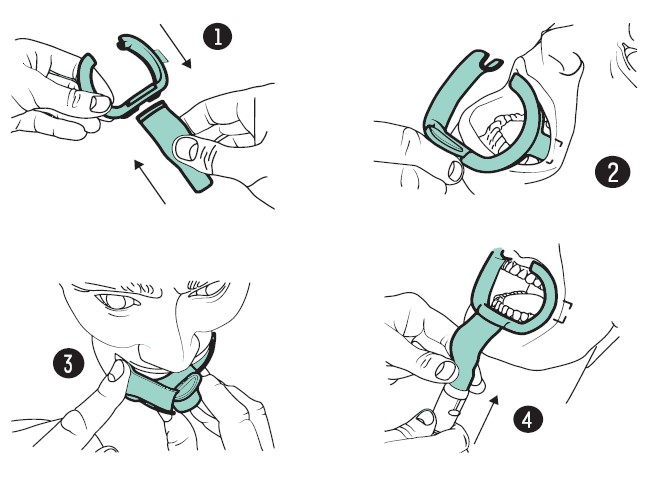 1

2

3

4